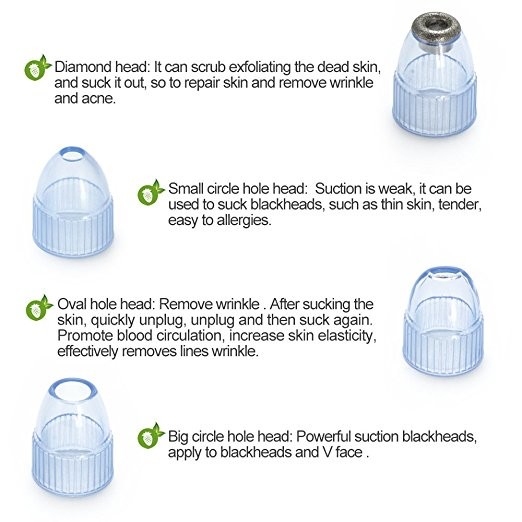 Diamond head: It can scrub exfoliating the dead skin, and suck it out, so to repair skin and remove wrinkle and acne.

Small circle hole head:  Suction is weak, it can be used to suck blackheads, such as thin skin, tender, easy to allergies.

Oval hole head: Remove wrinkle . After sucking the skin, quickly unplug, unplug and then suck again. Promote blood circulation, increase skin elasticity, effectively removes lines wrinkle.

Big circle hole head: Powerful suction blackheads, apply to blackheads and V face .